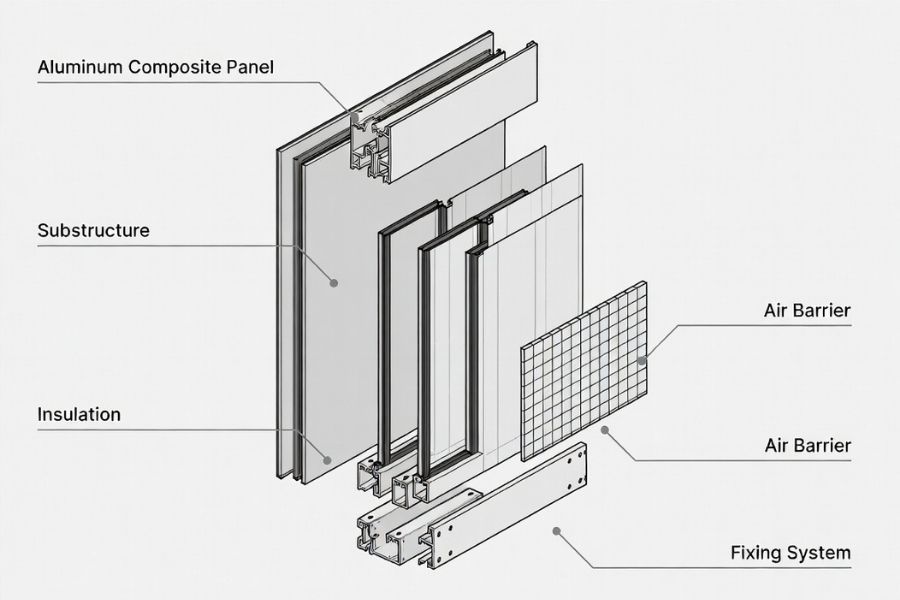 Aluminum Composite Panel

Substructure

Insulation

Air Barrier

Air Barrier

Fixing System