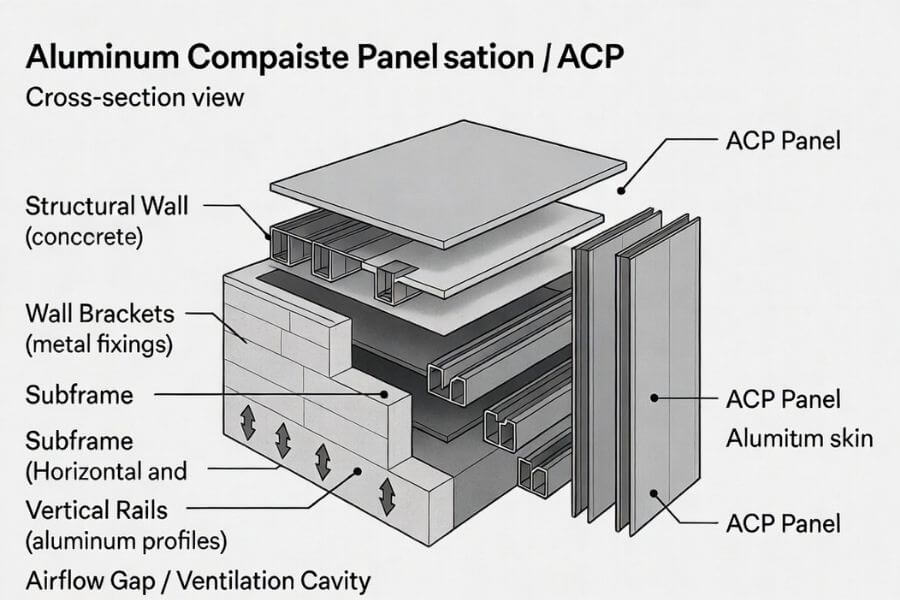 Aluminum Compaiste Panel sation / ACP

Cross-section view

Structural Wall
(conccrete)

Wall Brackets
(metal fixings)

Subframe

Subframe
(Horizontal and

Vertical Rails
(aluminum profiles)

Airflow Gap / Ventilation Cavity

ACP Panel

ACP Panel
Alumitım skin

ACP Panel