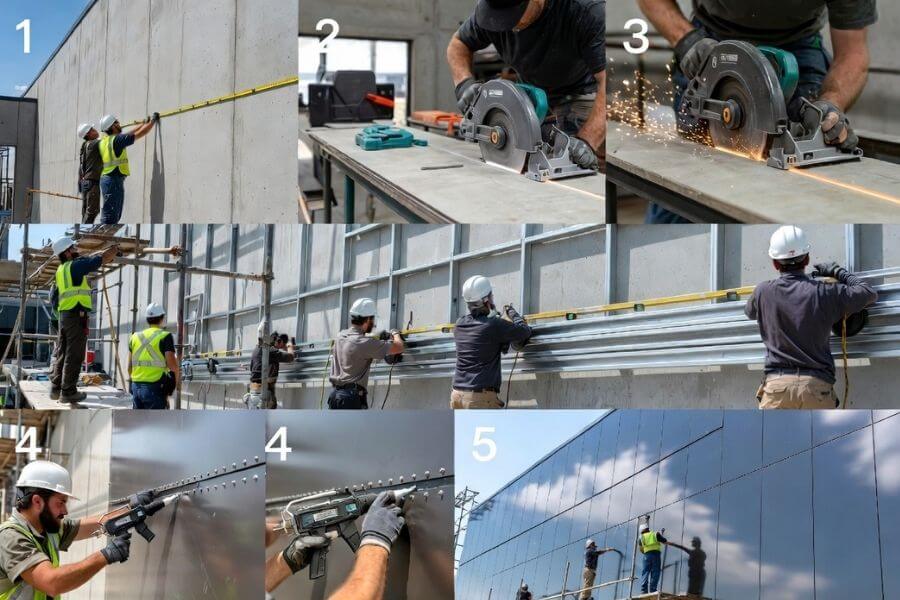 1
2
3
4
4
5