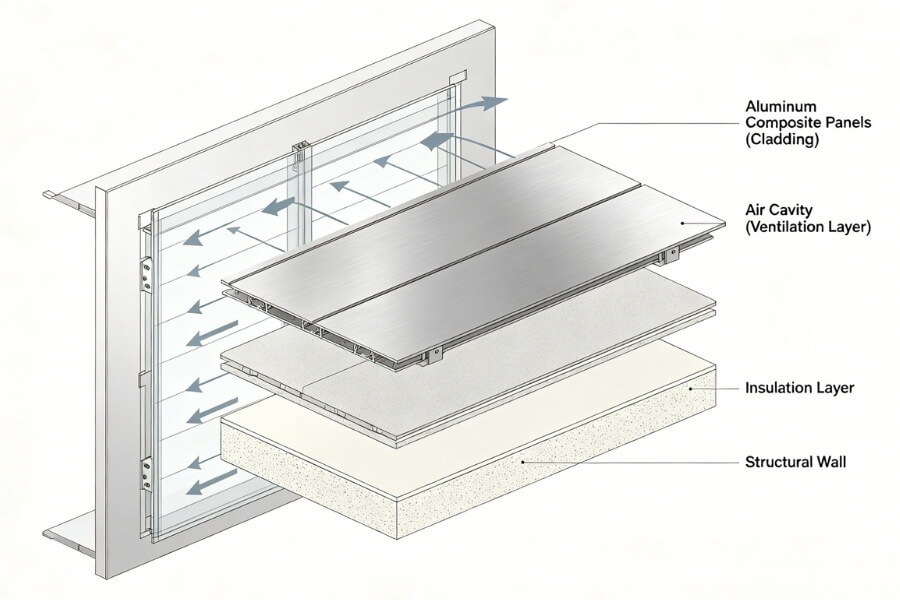 Aluminum Composite Panels (Cladding)

Air Cavity (Ventilation Layer)

Insulation Layer

Structural Wall