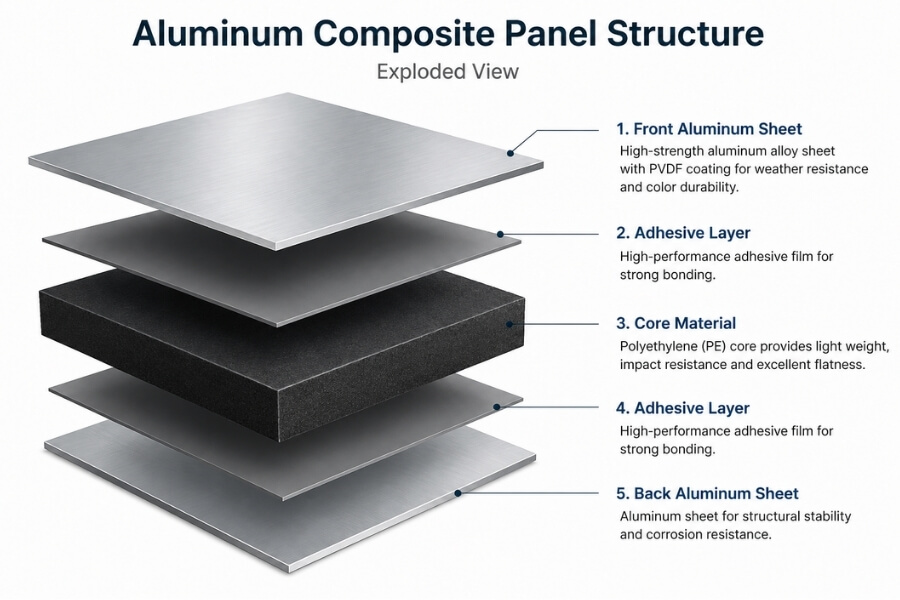 Aluminum Composite Panel Structure
Exploded View

1. Front Aluminum Sheet
High-strength aluminum alloy sheet with PVDF coating for weather resistance and color durability.

2. Adhesive Layer
High-performance adhesive film for strong bonding.

3. Core Material
Polyethylene (PE) core provides light weight, impact resistance and excellent flatness.

4. Adhesive Layer
High-performance adhesive film for strong bonding.

5. Back Aluminum Sheet
Aluminum sheet for structural stability and corrosion resistance.