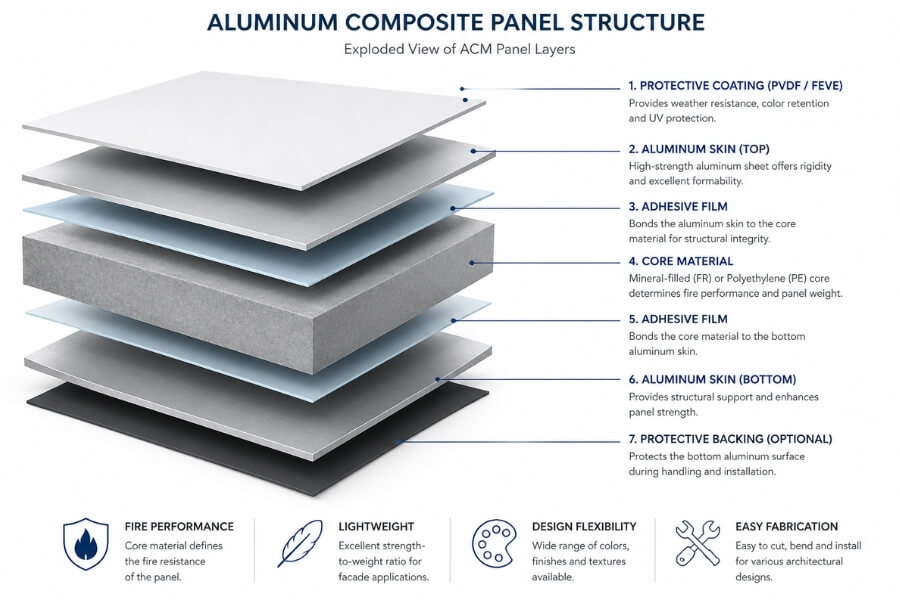 ALUMINUM COMPOSITE PANEL STRUCTURE

Exploded View of ACM Panel Layers

1. PROTECTIVE COATING (PVDF / FEVE)
Provides weather resistance, color retention and UV protection.

2. ALUMINUM SKIN (TOP)
High-strength aluminum sheet offers rigidity and excellent formability.

3. ADHESIVE FILM
Bonds the aluminum skin to the core material for structural integrity.

4. CORE MATERIAL
Mineral-filled (FR) or Polyethylene (PE) core determines fire performance and panel weight.

5. ADHESIVE FILM
Bonds the core material to the bottom aluminum skin.

6. ALUMINUM SKIN (BOTTOM)
Provides structural support and enhances panel strength.

7. PROTECTIVE BACKING (OPTIONAL)
Protects the bottom aluminum surface during handling and installation.

FIRE PERFORMANCE
Core material defines the fire resistance of the panel.

LIGHTWEIGHT
Excellent strength-to-weight ratio for facade applications.

DESIGN FLEXIBILITY
Wide range of colors, finishes and textures available.

EASY FABRICATION
Easy to cut, bend and install for various architectural designs.